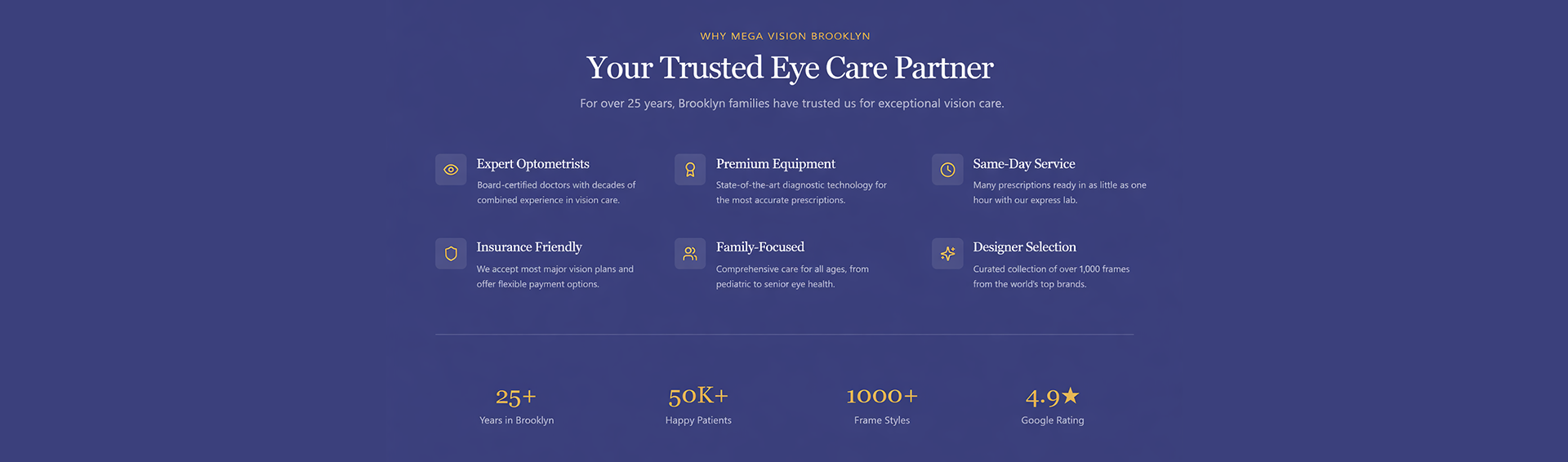 WHY MEGA VISION BROOKLYN

Your Trusted Eye Care Partner

For over 25 years, Brooklyn families have trusted us for exceptional vision care.

Expert Optometrists

Board-certified doctors with decades of combined experience in vision care.

Premium Equipment

State-of-the-art diagnostic technology for the most accurate prescriptions.

Same-Day Service

Many prescriptions ready in as little as one hour with our express lab.

Insurance Friendly

We accept most major vision plans and offer flexible payment options.

Family-Focused

Comprehensive care for all ages, from pediatric to senior eye health.

Designer Selection

Curated collection of over 1,000 frames from the world's top brands.

25+
Years in Brooklyn

50K+
Happy Patients

1000+
Frame Styles

4.9★
Google Rating